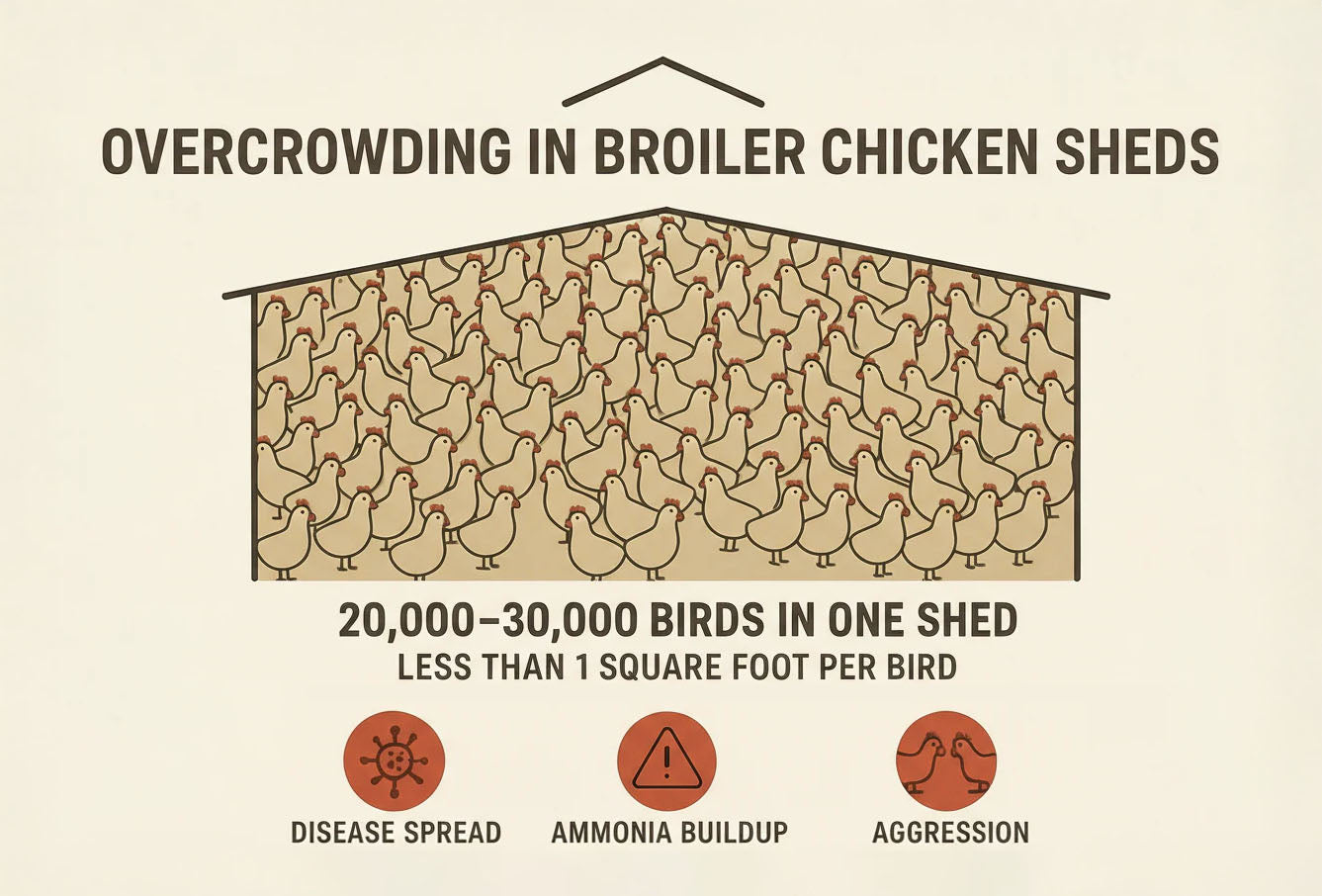 OVERCROWDING IN BROILER CHICKEN SHEDS

20,000–30,000 BIRDS IN ONE SHED
LESS THAN 1 SQUARE FOOT PER BIRD

DISEASE SPREAD

AMMONIA BUILDUP

AGGRESSION