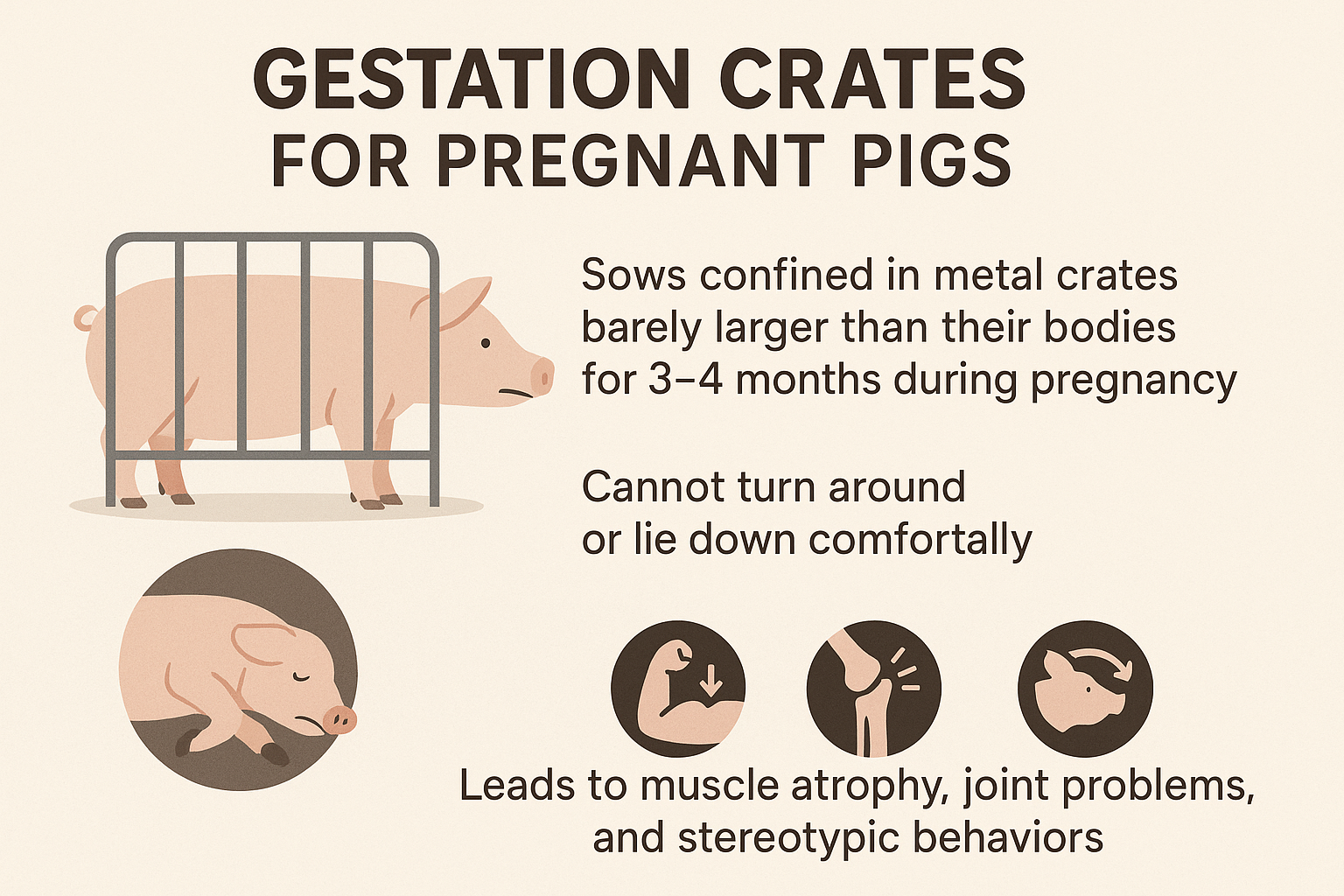 GESTATION CRATES FOR PREGNANT PIGS

Sows confined in metal crates barely larger than their bodies for 3–4 months during pregnancy

Cannot turn around or lie down comfortally

Leads to muscle atrophy, joint problems, and stereotypic behaviors