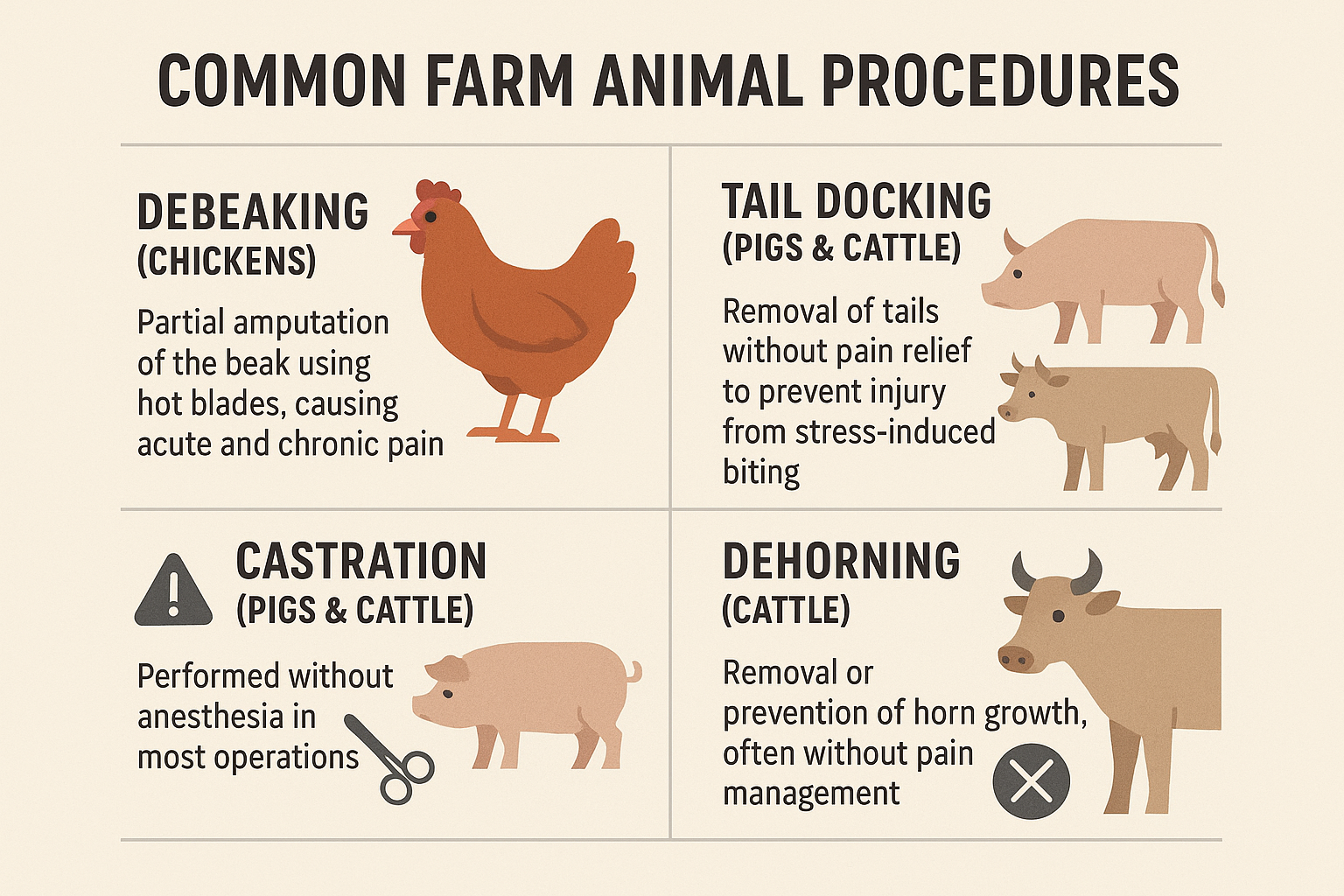 COMMON FARM ANIMAL PROCEDURES

DEBEAKING
(CHICKENS)

Partial amputation of the beak using hot blades, causing acute and chronic pain

TAIL DOCKING
(PIGS & CATTLE)

Removal of tails without pain relief to prevent injury from stress-induced biting

CASTRATION
(PIGS & CATTLE)

Performed without anesthesia in most operations

DEHORNING
(CATTLE)

Removal or prevention of horn growth, often without pain management