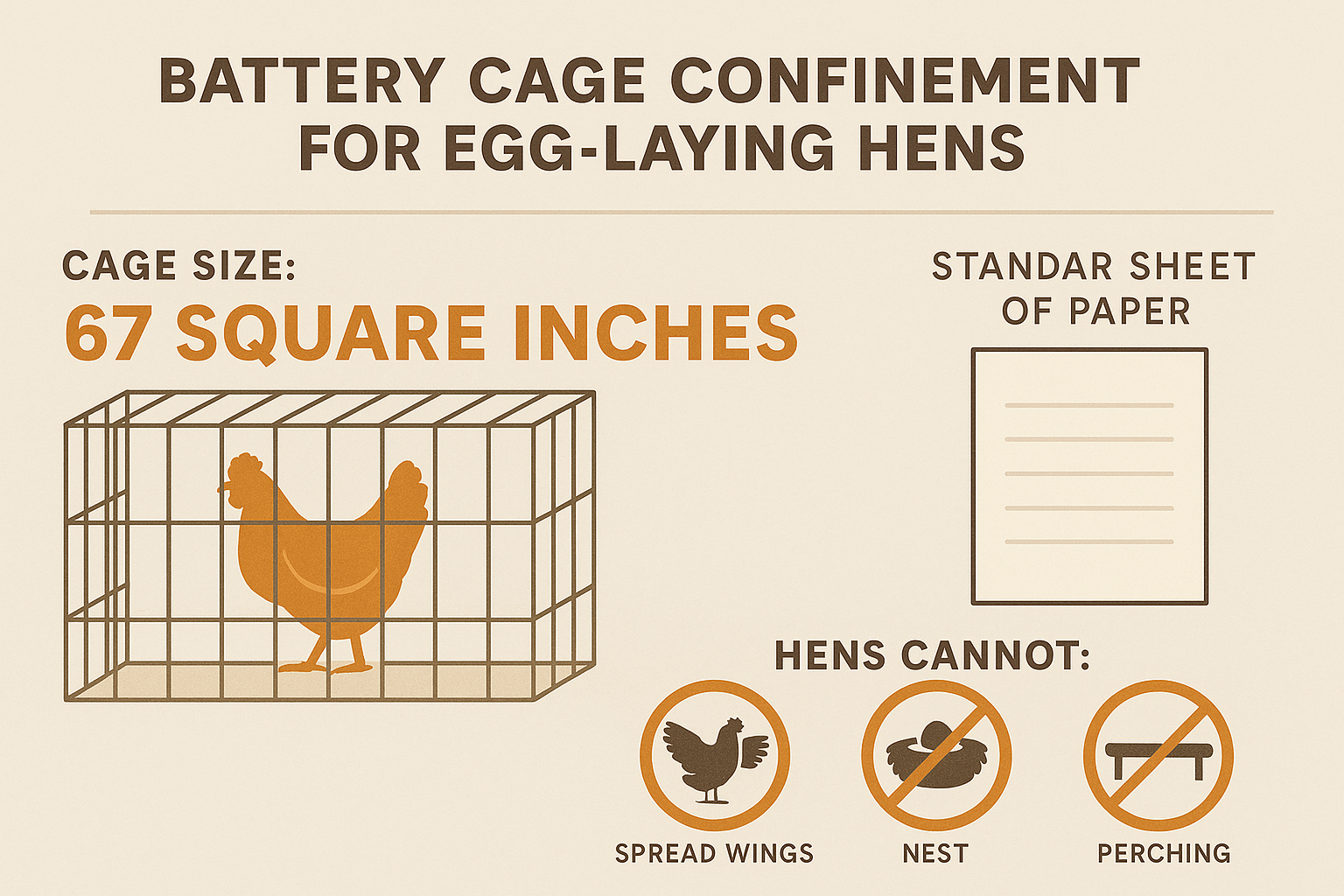 BATTERY CAGE CONFINEMENT FOR EGG-LAYING HENS

CAGE SIZE:
67 SQUARE INCHES

STANDAR SHEET OF PAPER

HENS CANNOT:

SPREAD WINGS

NEST

PERCHING