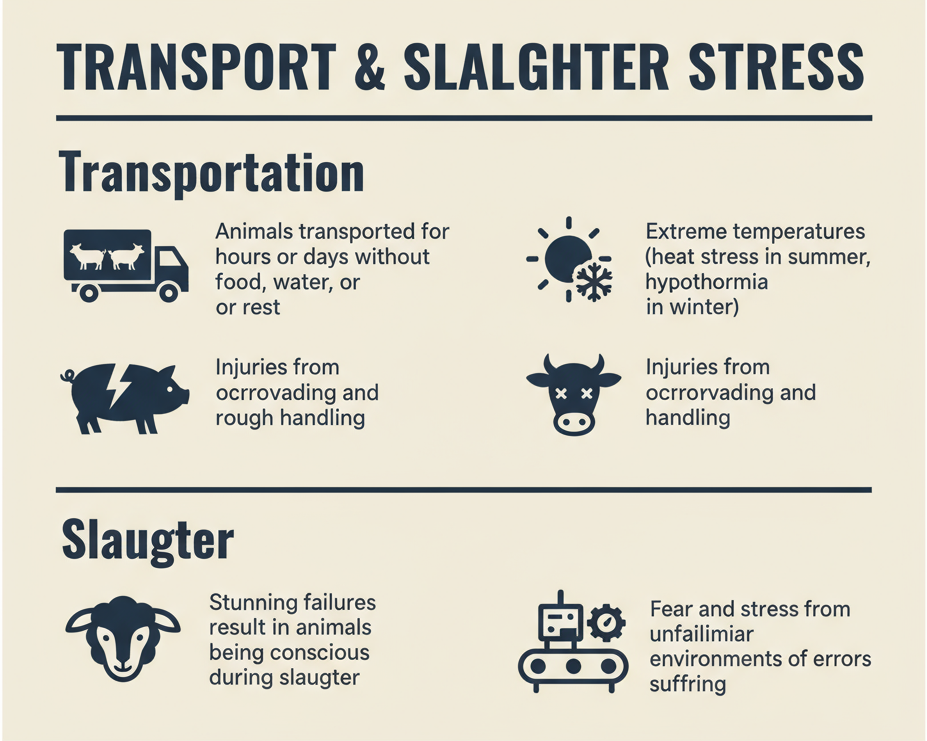 TRANSPORT & SLALGHTER STRESS

Transportation

Animals transported for hours or days without food, water, or or rest

Extreme temperatures (heat stress in summer, hypothormia in winter)

Injuries from ocrrovading and rough handling

Injuries from ocrrorvading and handling

Slaugter

Stunning failures result in animals being conscious during slaugter

Fear and stress from unfailimiar environments of errors suffring