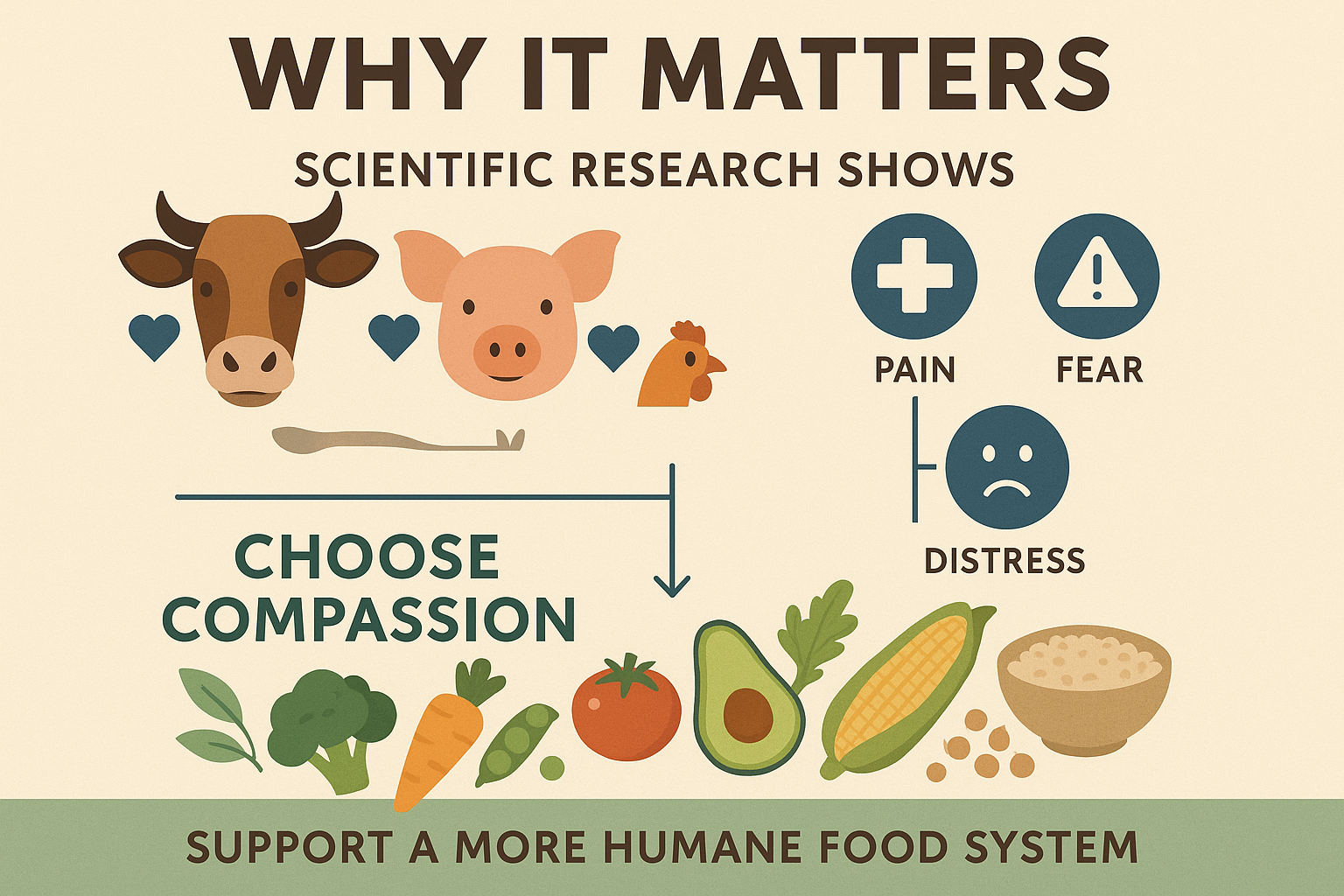 WHY IT MATTERS

SCIENTIFIC RESEARCH SHOWS

PAIN

FEAR

DISTRESS

CHOOSE COMPASSION

SUPPORT A MORE HUMANE FOOD SYSTEM