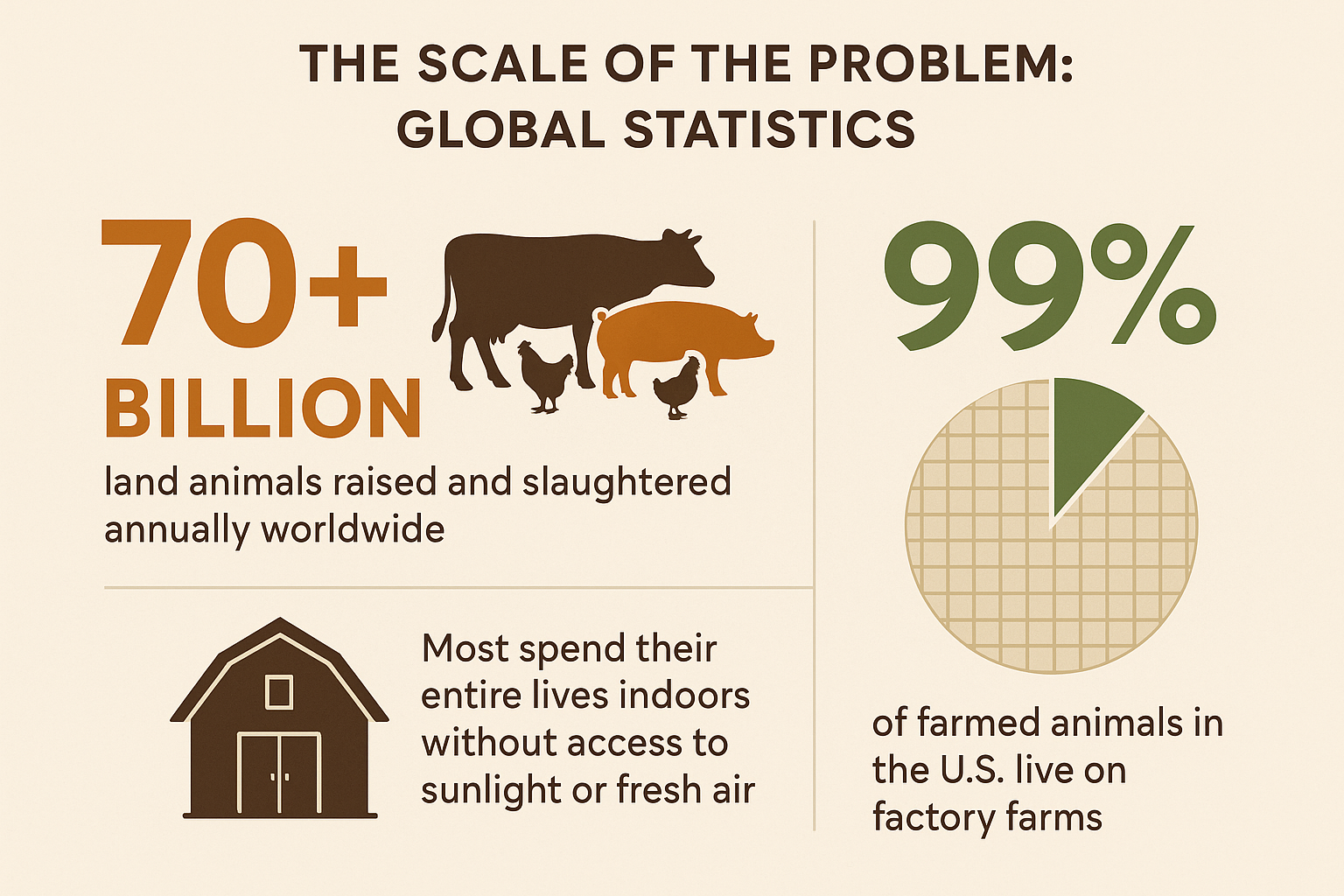 THE SCALE OF THE PROBLEM: GLOBAL STATISTICS

70+ BILLION

land animals raised and slaughtered annually worldwide

Most spend their entire lives indoors without access to sunlight or fresh air

99%

of farmed animals in the U.S. live on factory farms