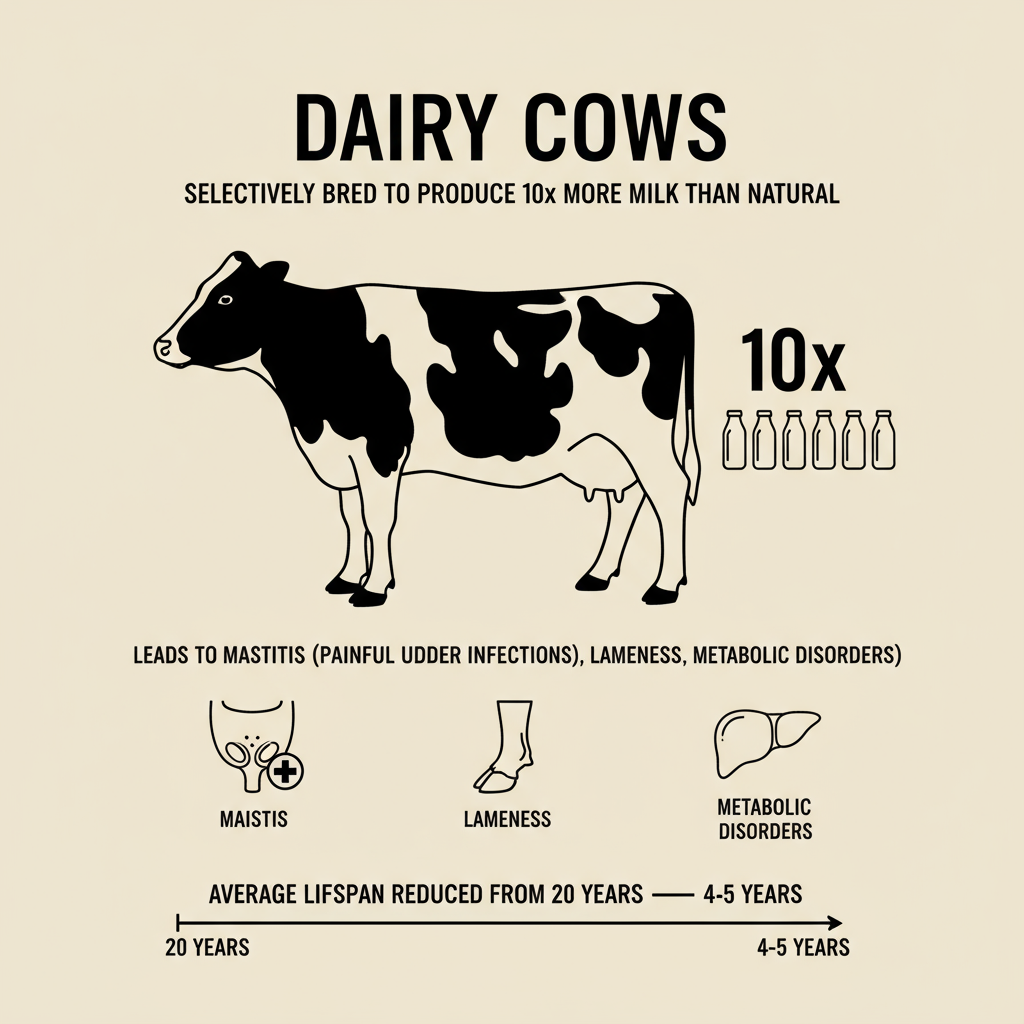 DAIRY COWS

SELECTIVELY BRED TO PRODUCE 10x MORE MILK THAN NATURAL

10x

LEADS TO MASTITIS (PAINFUL UDDER INFECTIONS), LAMENESS, METABOLIC DISORDERS)

MAISTIS

LAMENESS

METABOLIC DISORDERS

AVERAGE LIFSPAN REDUCED FROM 20 YEARS — 4-5 YEARS

20 YEARS

4-5 YEARS