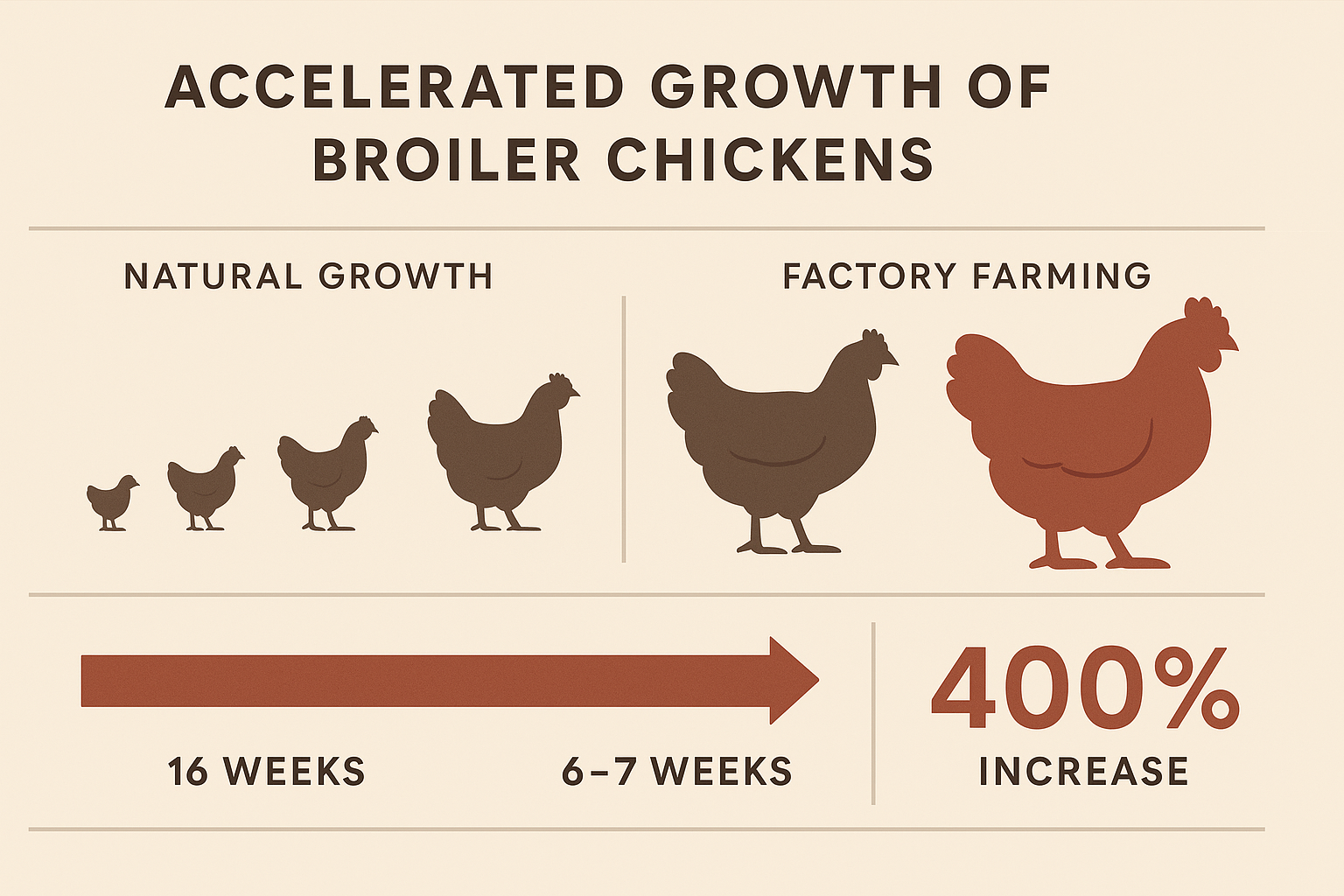 ACCELERATED GROWTH OF BROILER CHICKENS

NATURAL GROWTH

FACTORY FARMING

16 WEEKS

6–7 WEEKS

400%
INCREASE